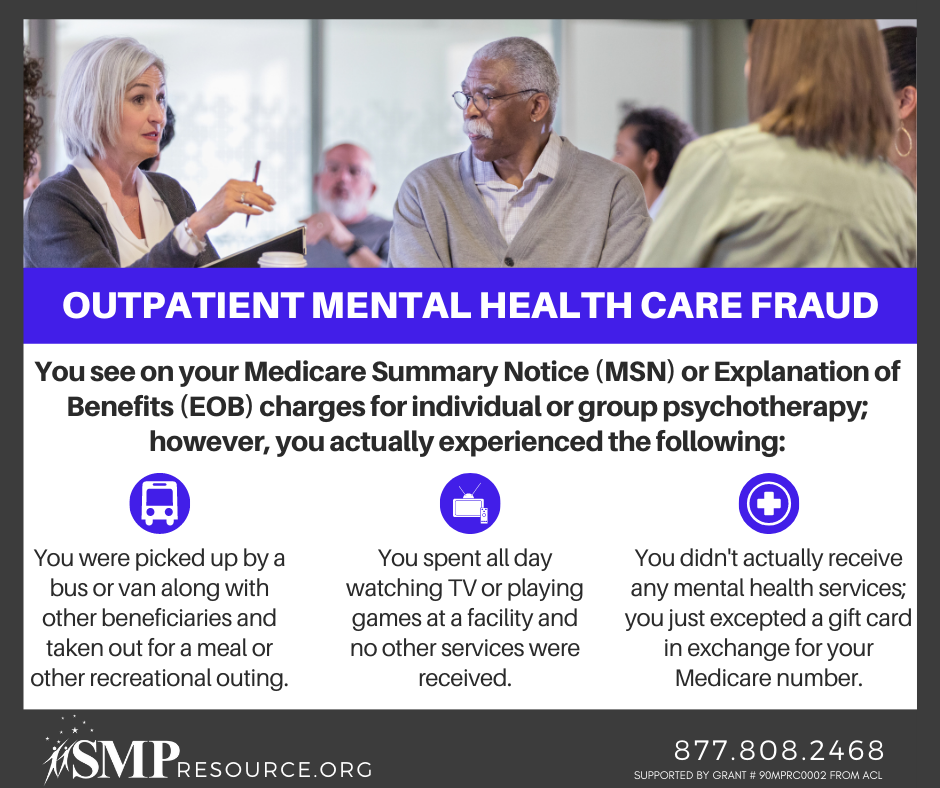 OUTPATIENT MENTAL HEALTH CARE FRAUD

You see on your Medicare Summary Notice (MSN) or Explanation of Benefits (EOB) charges for individual or group psychotherapy; however, you actually experienced the following:

You were picked up by a bus or van along with other beneficiaries and taken out for a meal or other recreational outing.

You spent all day watching TV or playing games at a facility and no other services were received.

You didn't actually receive any mental health services; you just excepted a gift card in exchange for your Medicare number.

SMPRESOURCE.ORG

877.808.2468

SUPPORTED BY GRANT # 90MPRC0002 FROM ACL