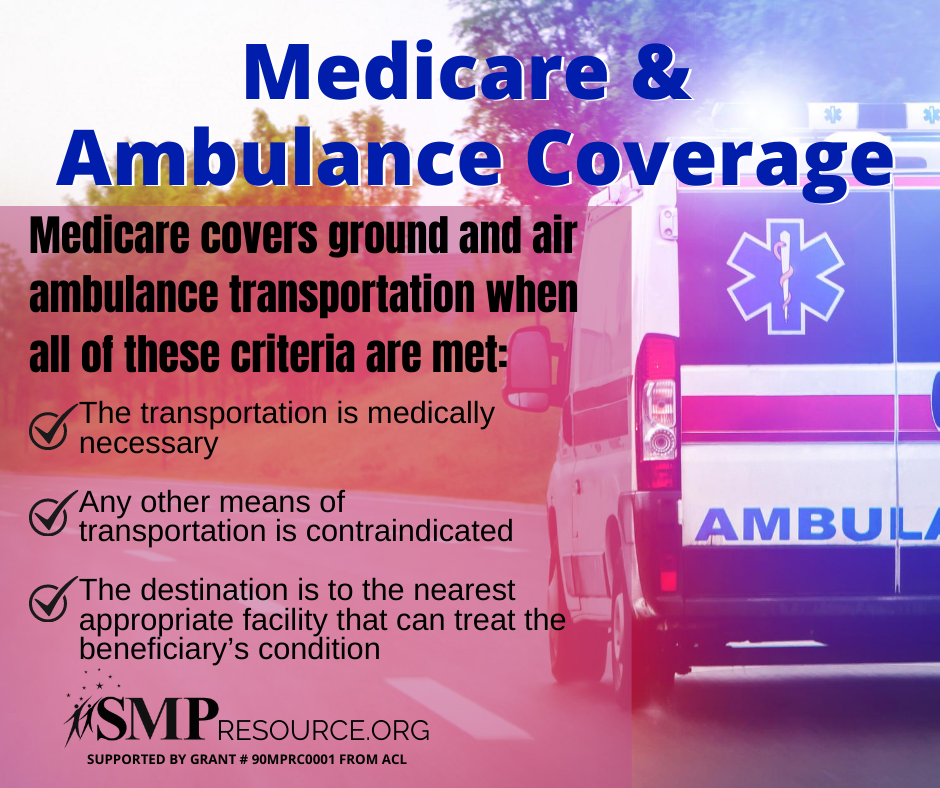 Medicare &
Ambulance Coverage

Medicare covers ground and air ambulance transportation when all of these criteria are met:

The transportation is medically necessary

Any other means of transportation is contraindicated

The destination is to the nearest appropriate facility that can treat the beneficiary's condition

AMBULA

SMPRESOURCE.ORG
SUPPORTED BY GRANT # 90MPRC0001 FROM ACL