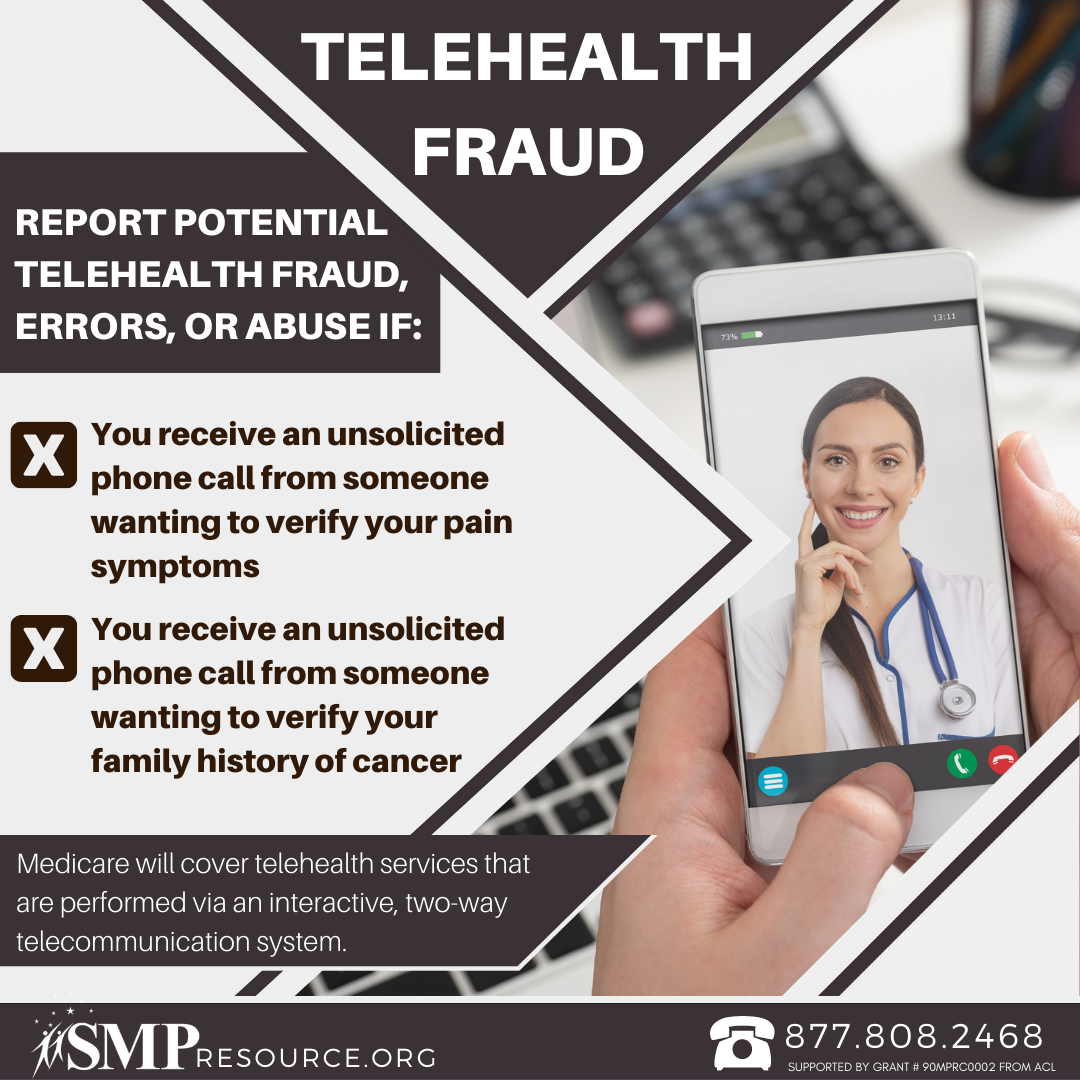 TELEHEALTH FRAUD

REPORT POTENTIAL TELEHEALTH FRAUD, ERRORS, OR ABUSE IF:

X You receive an unsolicited phone call from someone wanting to verify your pain symptoms

X You receive an unsolicited phone call from someone wanting to verify your family history of cancer

73% 13:11

Medicare will cover telehealth services that are performed via an interactive, two-way telecommunication system.

SMPRESOURCE.ORG

877.808.2468
SUPPORTED BY GRANT # 90MPRC0002 FROM ACL