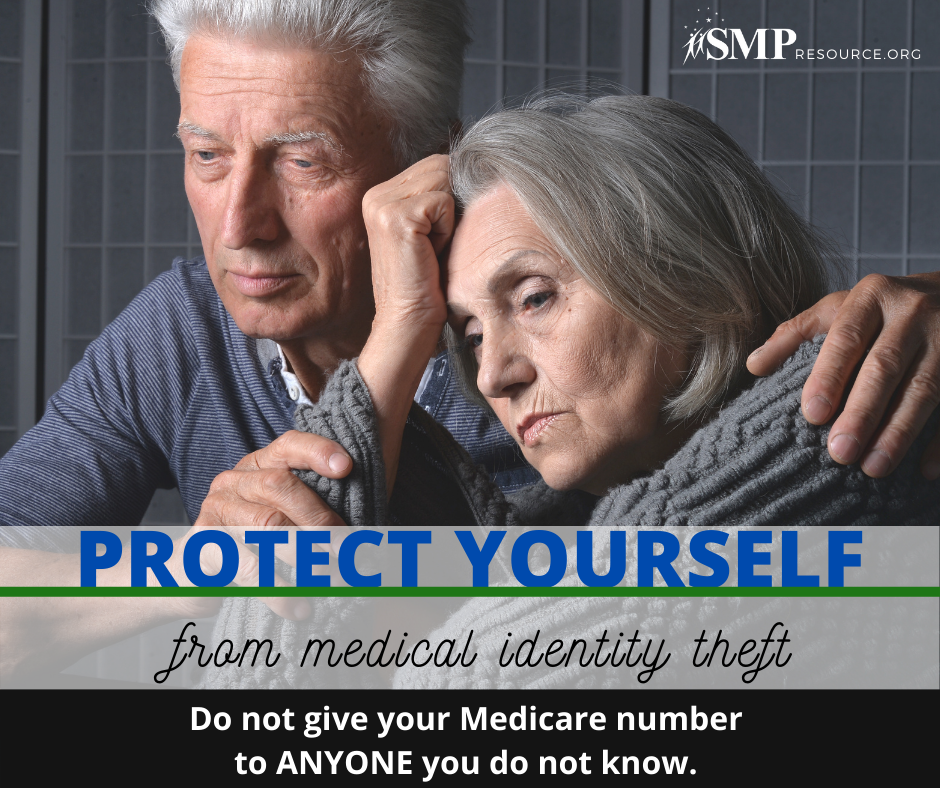 SMP RESOURCE.ORG

PROTECT YOURSELF

from medical identity theft

Do not give your Medicare number to ANYONE you do not know.